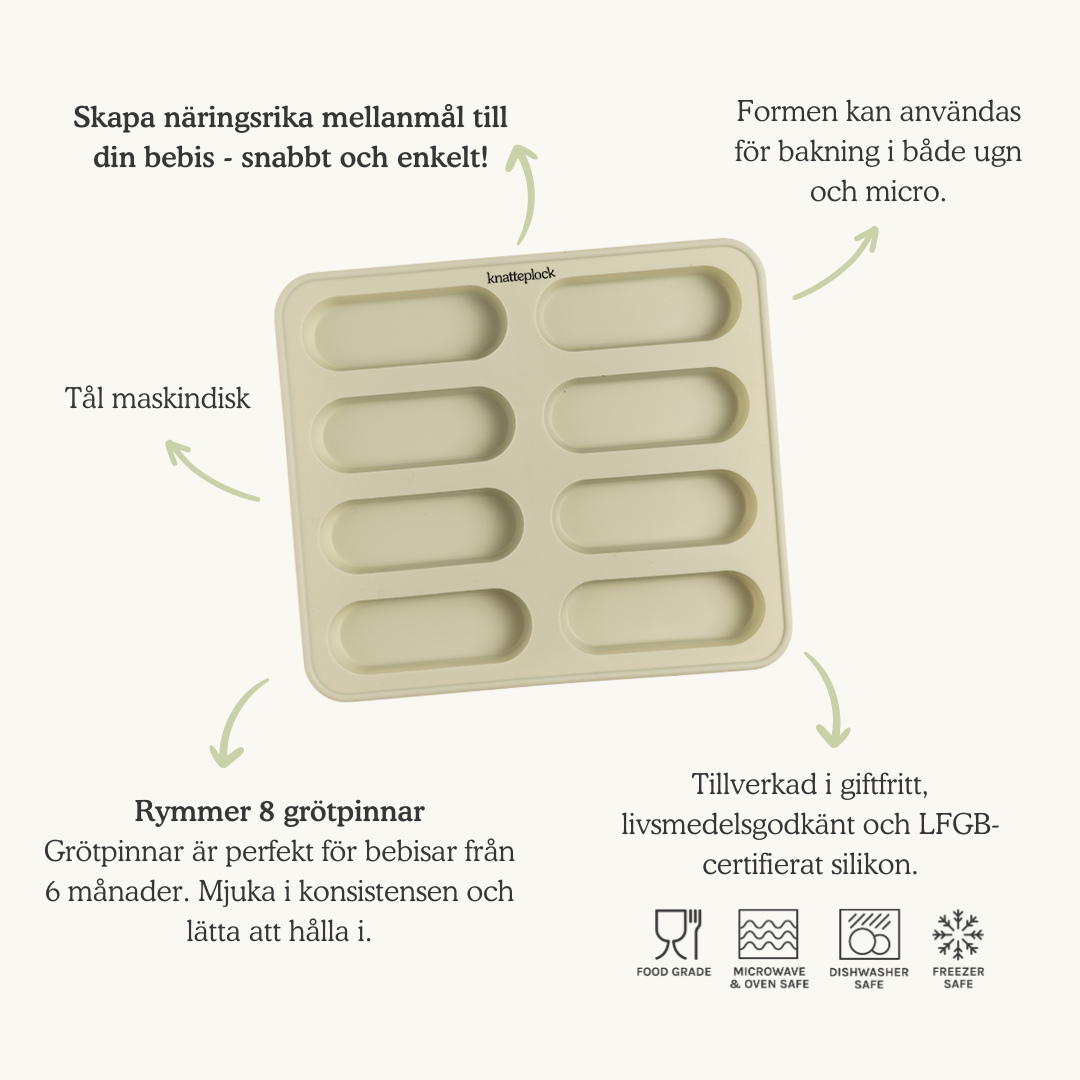 Skapa näringsrika mellanmål till din bebis - snabbt och enkelt!

Formen kan användas för bakning i både ugn och micro.

knatteplock

Tål maskindisk

Rymmer 8 grötpinnar
Grötpinnar är perfekt för bebisar från 6 månader. Mjuka i konsistensen och lätta att hålla i.

Tillverkad i giftfritt, livsmedelsgodkänt och LFGB-certifierat silikon.

FOOD GRADE

MICROWAVE & OVEN SAFE

DISHWASHER SAFE

FREEZER SAFE